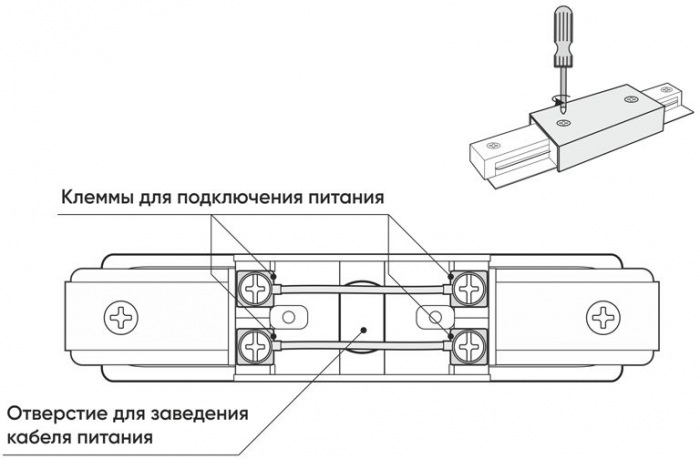 Клеммы для подключения питания

Отверстие для заведения кабеля питания