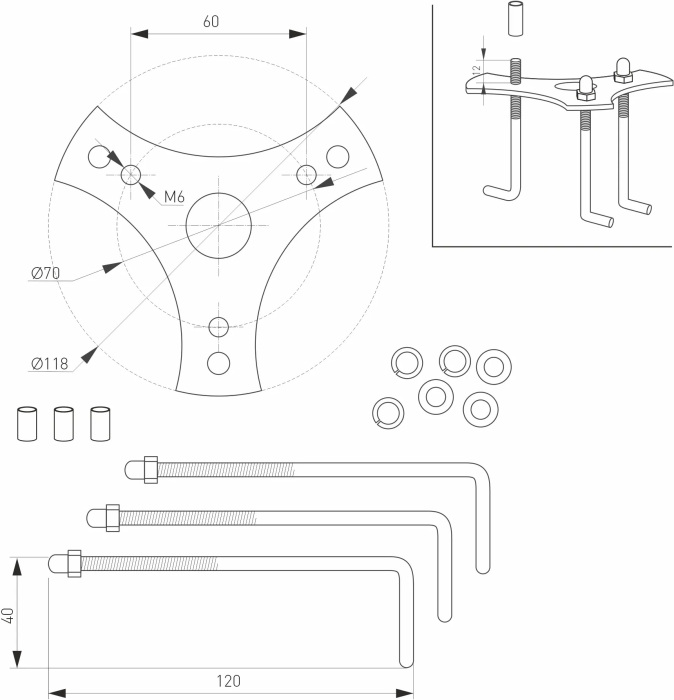 60
12
M6
Ø70
Ø118
40
120