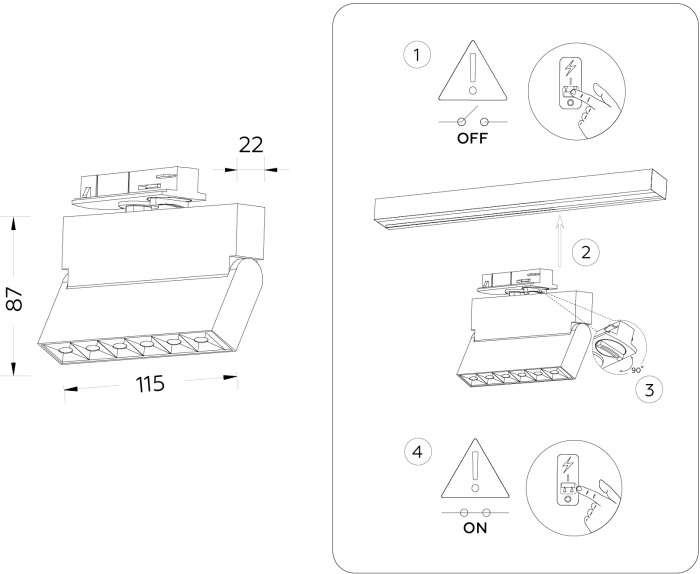 22

87

115

1

OFF

2

90°

3

4

ON